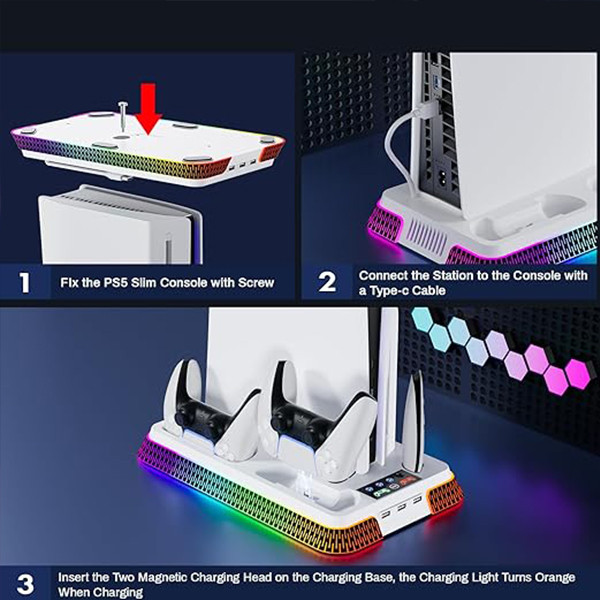 1 Fix the PS5 Slim Console with Screw

2 Connect the Station to the Console with a Type-c Cable

3 Insert the Two Magnetic Charging Head on the Charging Base, the Charging Light Turns Orange When Charging