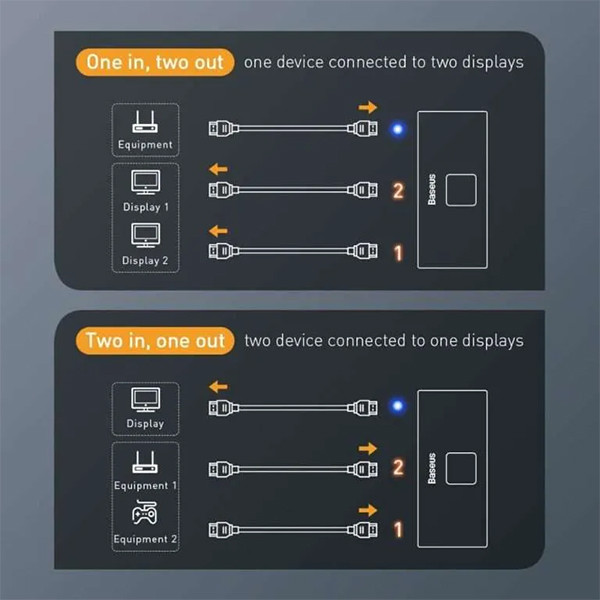 One in, two out one device connected to two displays

Equipment

Display 1

Display 2

2

1

Baseus

Two in, one out two device connected to one displays

Display

Equipment 1

Equipment 2

2

1

Baseus